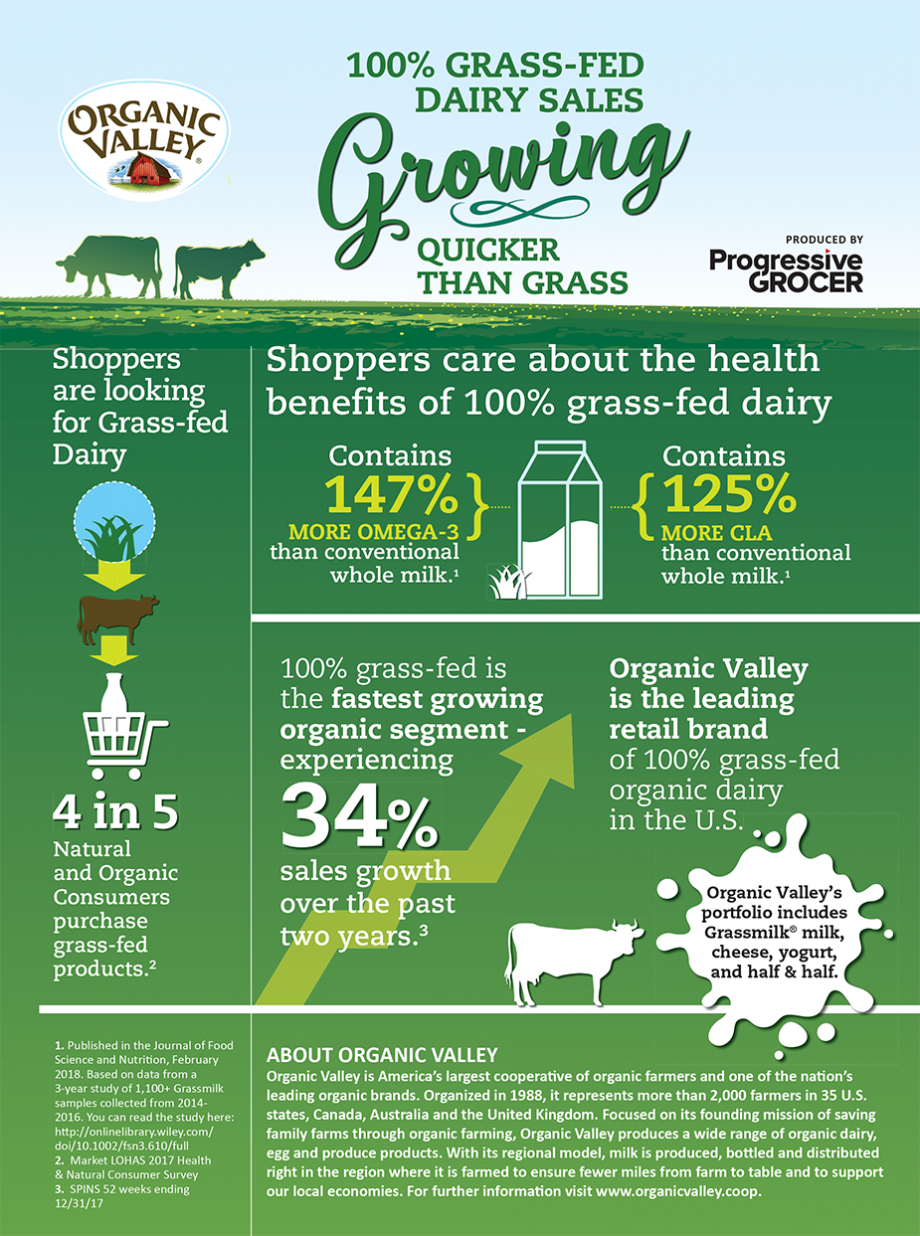 ORGANIC VALLEY

100% GRASS-FED DAIRY SALES

Growing

QUICKER THAN GRASS

PRODUCED BY
Progressive GROCER

Shoppers are looking for Grass-fed Dairy

4 in 5

Natural and Organic Consumers purchase grass-fed products.²

Shoppers care about the health benefits of 100% grass-fed dairy

Contains 147% MORE OMEGA-3 than conventional whole milk.¹

Contains 125% MORE CLA than conventional whole milk.¹

100% grass-fed is the fastest growing organic segment - experiencing

34%

sales growth over the past two years.³

Organic Valley is the leading retail brand of 100% grass-fed organic dairy in the U.S.

Organic Valley's portfolio includes Grassmilk® milk, cheese, yogurt, and half & half.

1. Published in the Journal of Food Science and Nutrition, February 2018. Based on data from a 3-year study of 1,100+ Grassmilk samples collected from 2014-2016. You can read the study here: http://onlinelibrary.wiley.com/doi/10.1002/fsn3.610/full
2. Market LOHAS 2017 Health & Natural Consumer Survey
3. SPINS 52 weeks ending 12/31/17

ABOUT ORGANIC VALLEY
Organic Valley is America's largest cooperative of organic farmers and one of the nation's leading organic brands. Organized in 1988, it represents more than 2,000 farmers in 35 U.S. states, Canada, Australia and the United Kingdom. Focused on its founding mission of saving family farms through organic farming, Organic Valley produces a wide range of organic dairy, egg and produce products. With its regional model, milk is produced, bottled and distributed right in the region where it is farmed to ensure fewer miles from farm to table and to support our local economies. For further information visit www.organicvalley.coop.